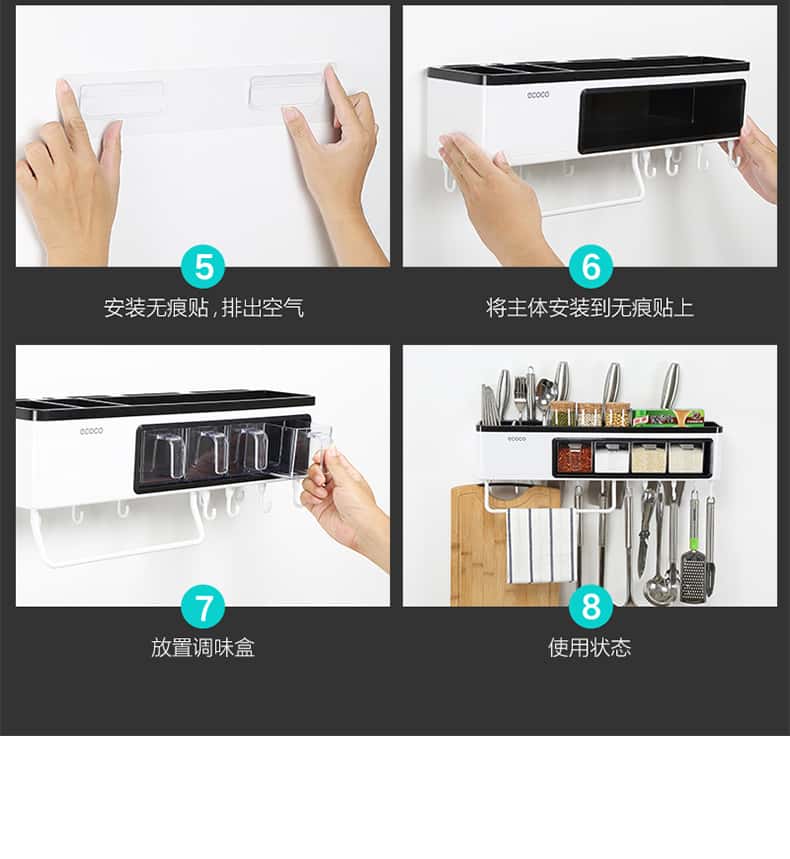 ecoco

5
安装无痕贴，排出空气

6
将主体安装到无痕贴上

ecoco

7
放置调味盒

ecoco

8
使用状态